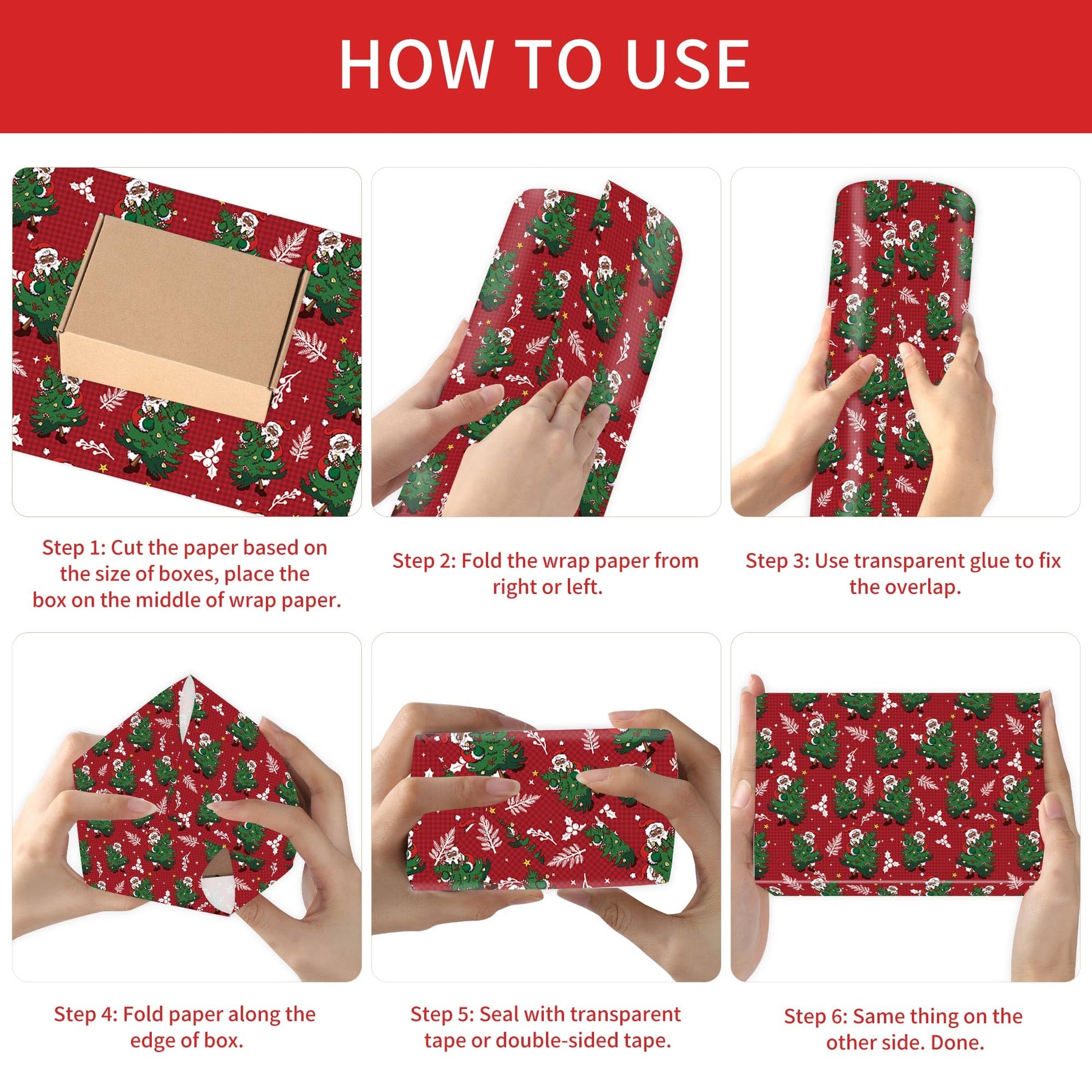 HOW TO USE

Step 1: Cut the paper based on the size of boxes, place the box on the middle of wrap paper.

Step 2: Fold the wrap paper from right or left.

Step 3: Use transparent glue to fix the overlap.

Step 4: Fold paper along the edge of box.

Step 5: Seal with transparent tape or double-sided tape.

Step 6: Same thing on the other side. Done.