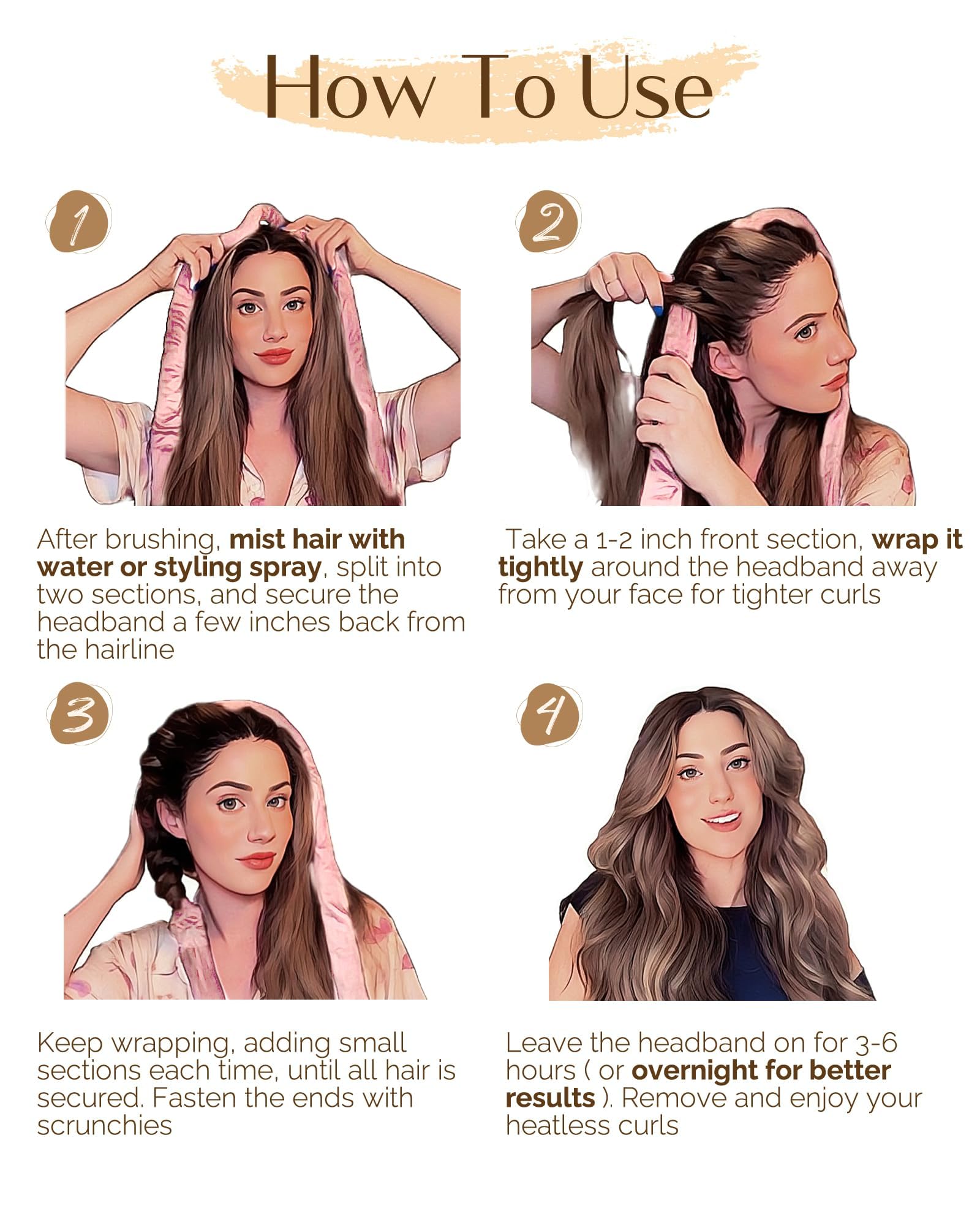 How To Use

1

After brushing, mist hair with water or styling spray, split into two sections, and secure the headband a few inches back from the hairline

2

Take a 1-2 inch front section, wrap it tightly around the headband away from your face for tighter curls

3

Keep wrapping, adding small sections each time, until all hair is secured. Fasten the ends with scrunchies

4

Leave the headband on for 3-6 hours ( or overnight for better results ). Remove and enjoy your heatless curls