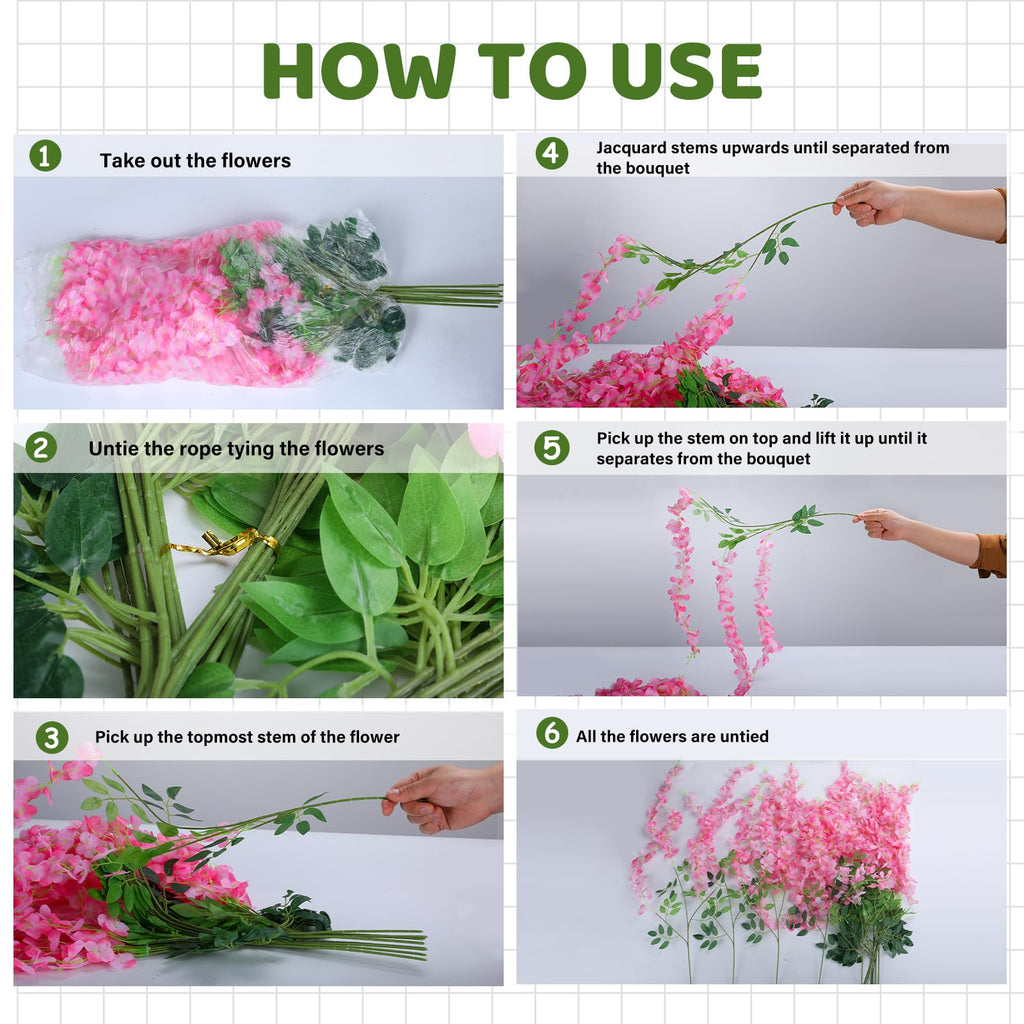 HOW TO USE

1 Take out the flowers

2 Untie the rope tying the flowers

3 Pick up the topmost stem of the flower

4 Jacquard stems upwards until separated from the bouquet

5 Pick up the stem on top and lift it up until it separates from the bouquet

6 All the flowers are untied