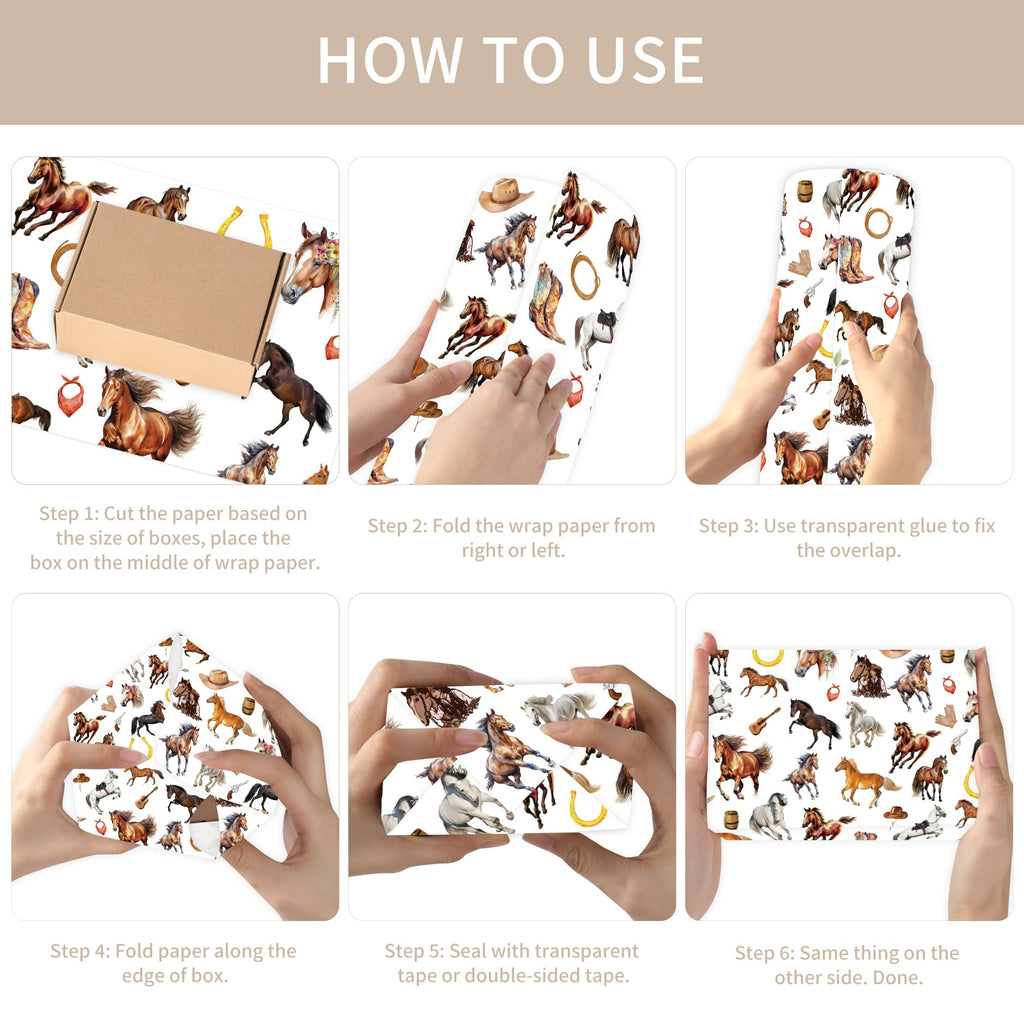 HOW TO USE

Step 1: Cut the paper based on the size of boxes, place the box on the middle of wrap paper.

Step 2: Fold the wrap paper from right or left.

Step 3: Use transparent glue to fix the overlap.

Step 4: Fold paper along the edge of box.

Step 5: Seal with transparent tape or double-sided tape.

Step 6: Same thing on the other side. Done.