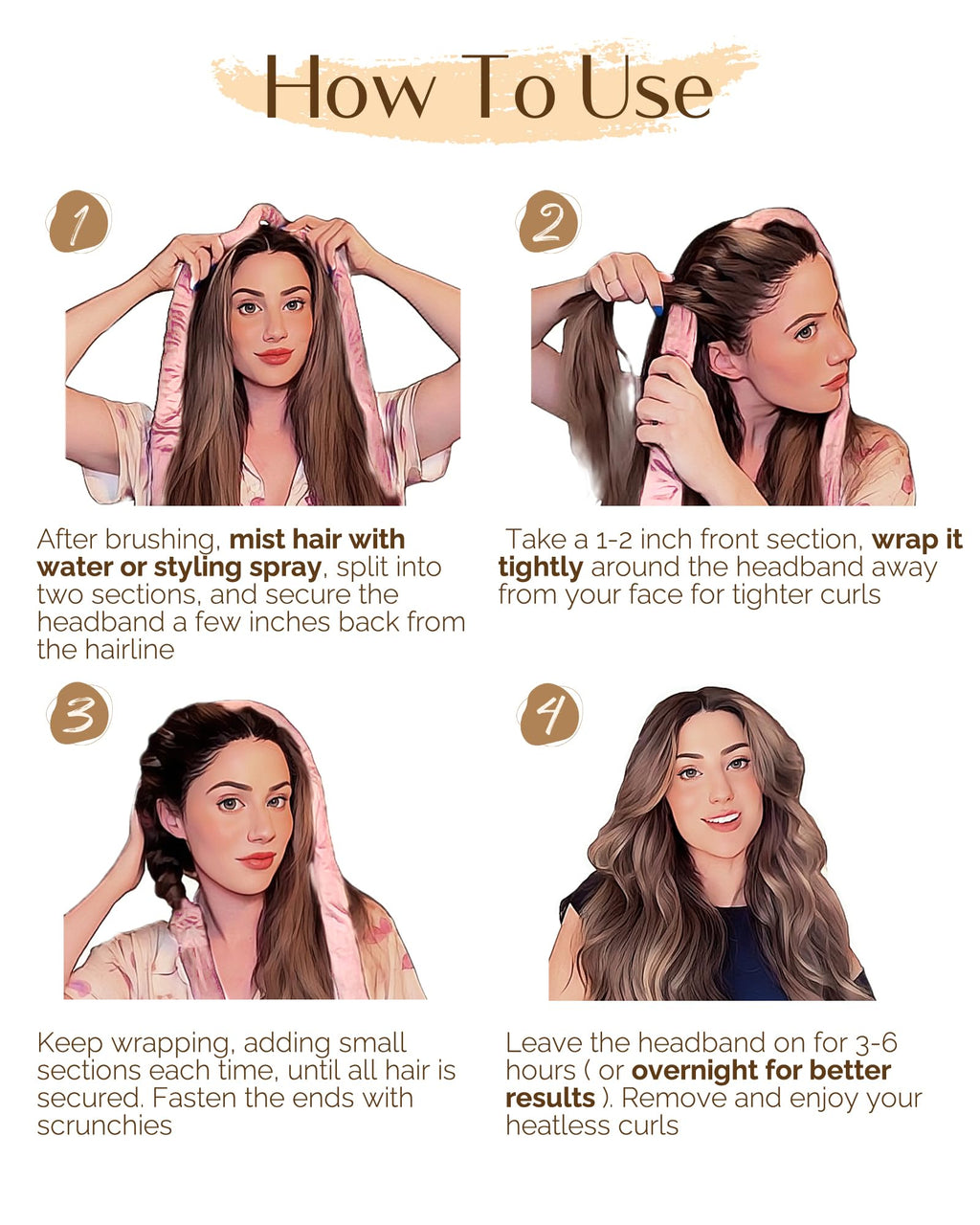 How To Use

1

After brushing, mist hair with water or styling spray, split into two sections, and secure the headband a few inches back from the hairline

2

Take a 1-2 inch front section, wrap it tightly around the headband away from your face for tighter curls

3

Keep wrapping, adding small sections each time, until all hair is secured. Fasten the ends with scrunchies

4

Leave the headband on for 3-6 hours ( or overnight for better results ). Remove and enjoy your heatless curls