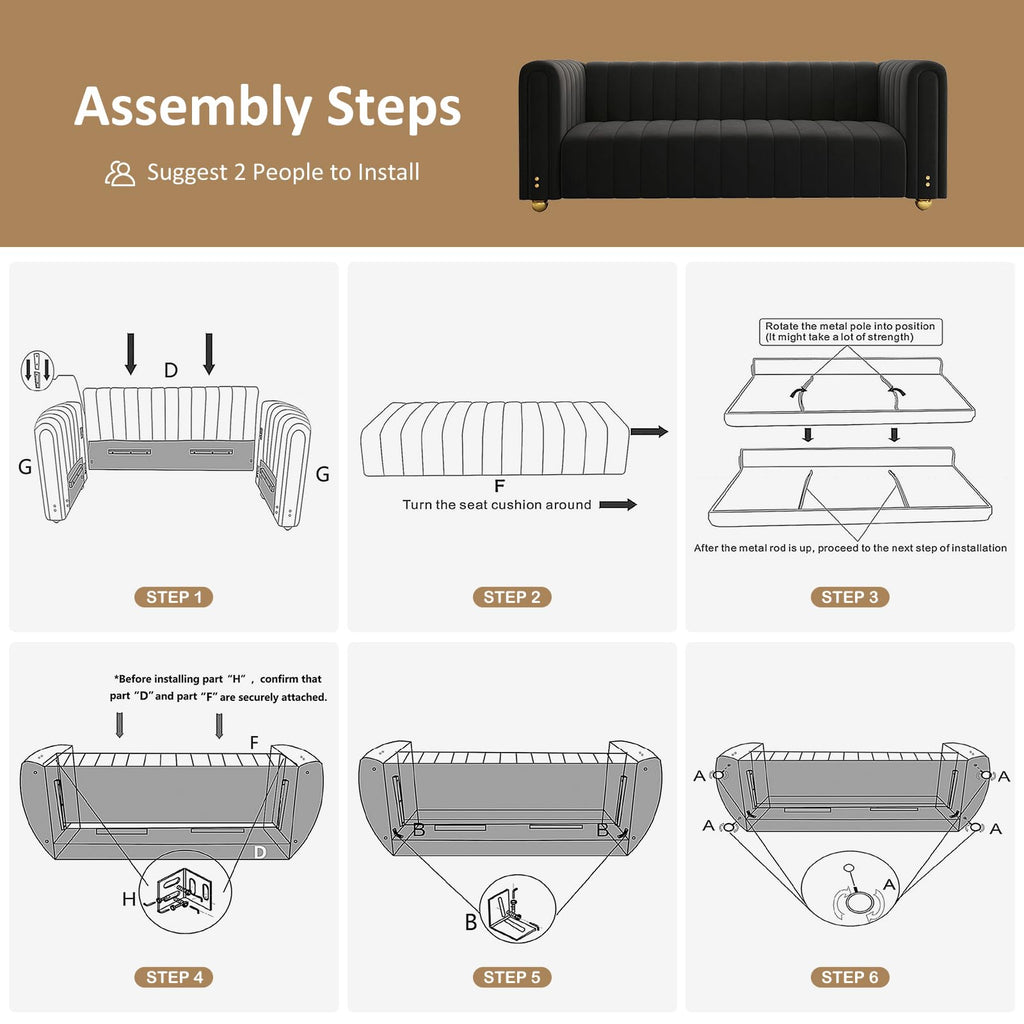 Assembly Steps

Suggest 2 People to Install

D

G

G

STEP 1

F

Turn the seat cushion around

STEP 2

Rotate the metal pole into position
(It might take a lot of strength)

After the metal rod is up, proceed to the next step of installation

STEP 3

*Before installing part "H", confirm that part "D" and part "F" are securely attached.

F

D

H

STEP 4

B

B

B

STEP 5

A

A

A

A

A

STEP 6