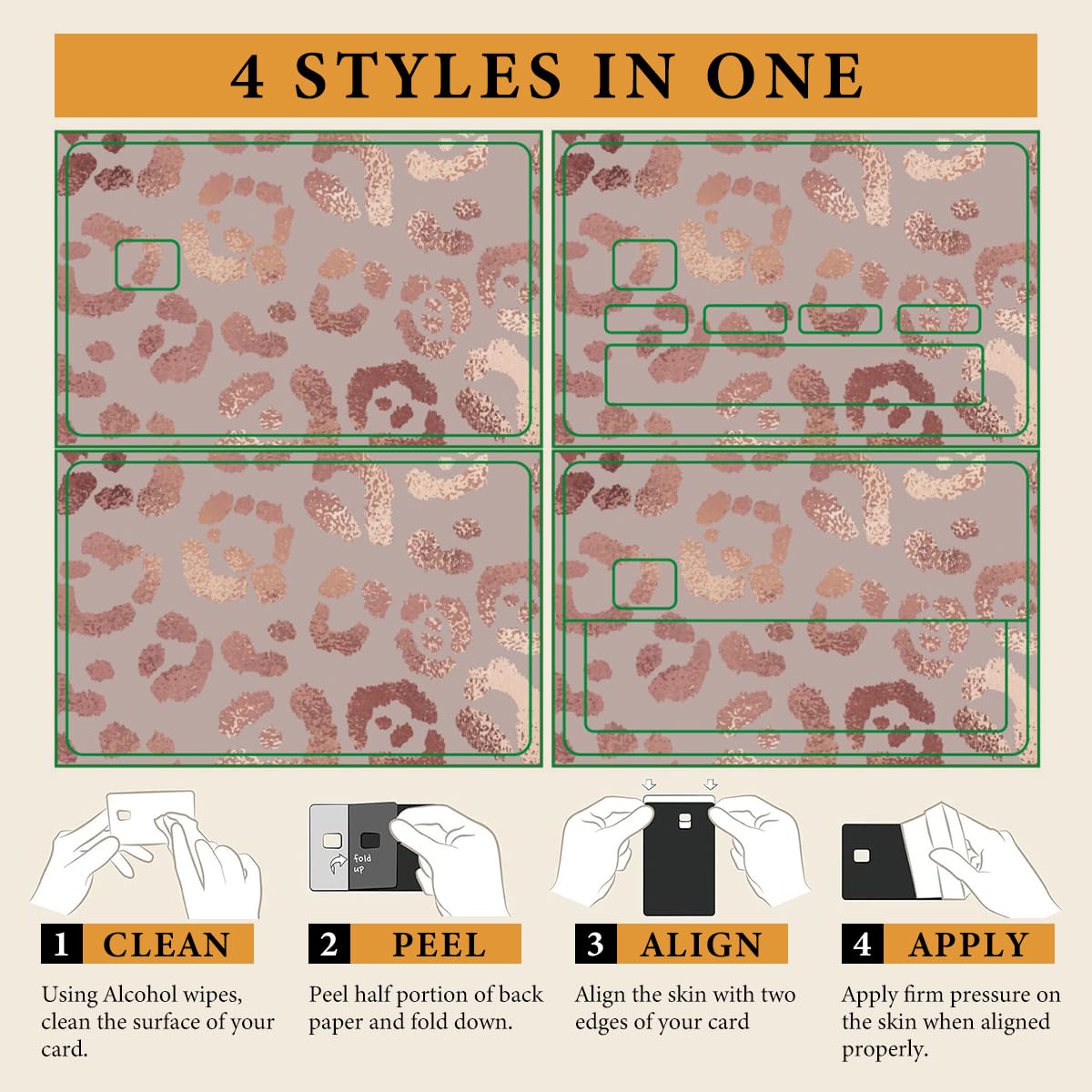 4 STYLES IN ONE

fold up

1 CLEAN

Using Alcohol wipes, clean the surface of your card.

2 PEEL

Peel half portion of back paper and fold down.

3 ALIGN

Align the skin with two edges of your card

4 APPLY

Apply firm pressure on the skin when aligned properly.