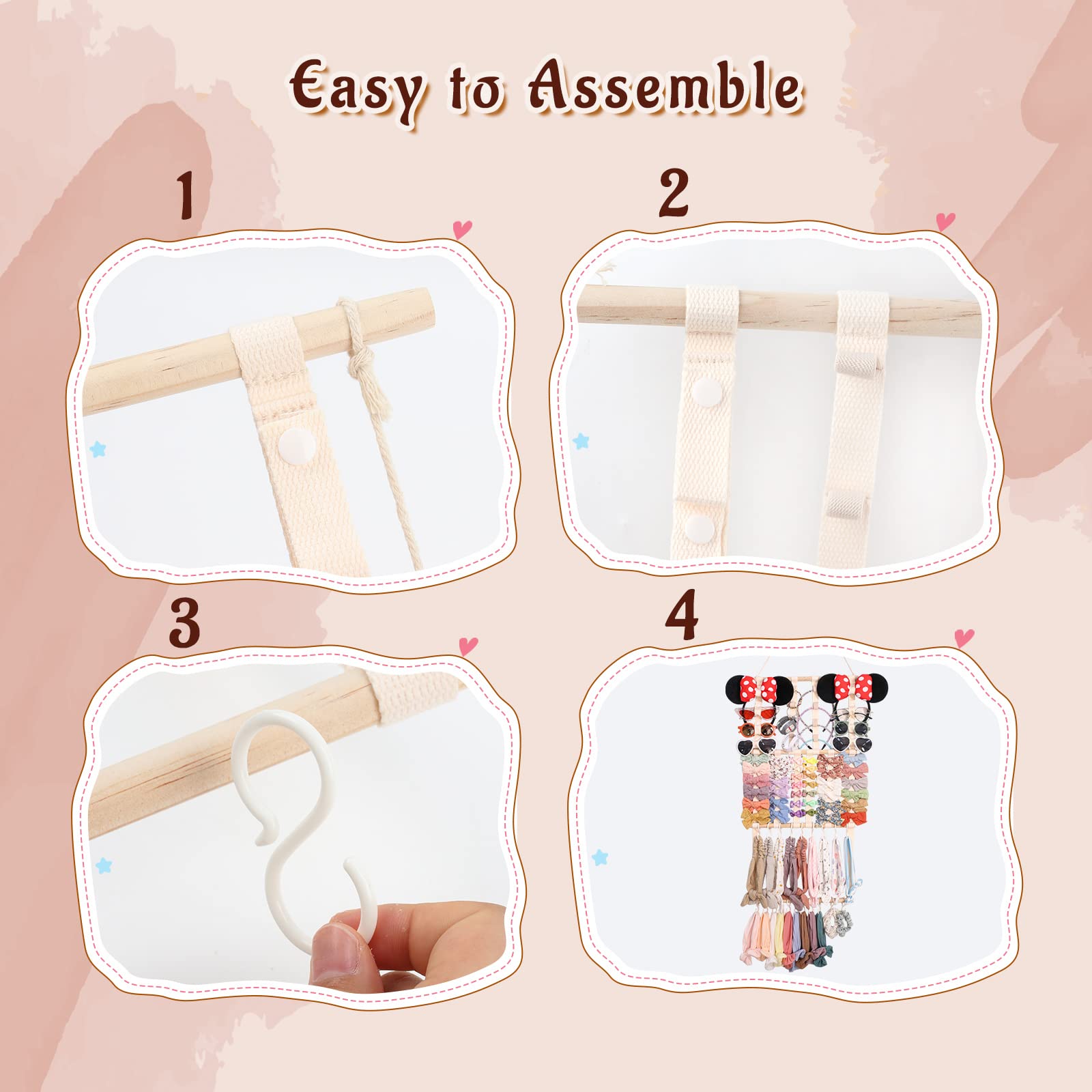 Easy to Assemble

1

2

3

4